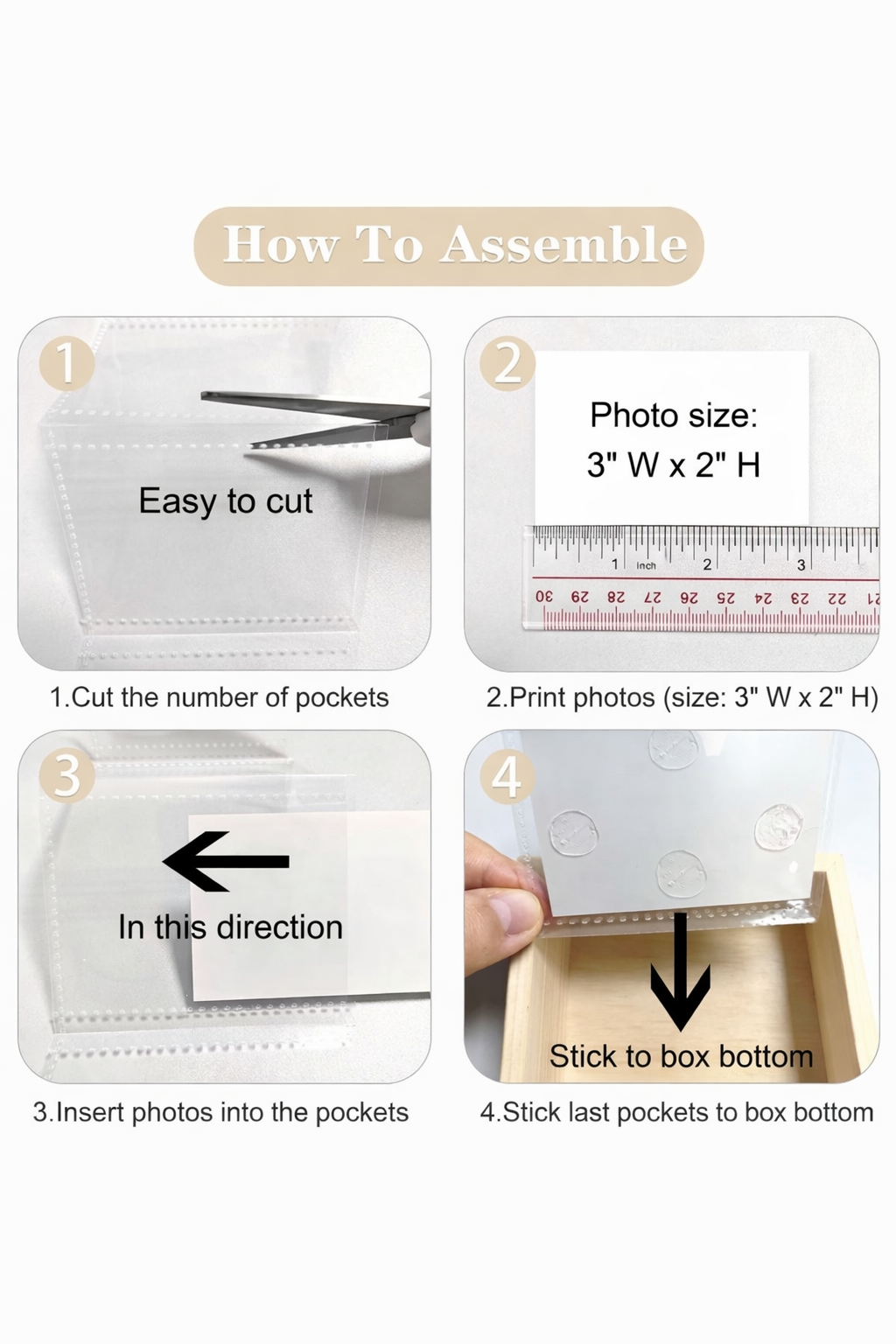 How To Assemble

1

Easy to cut

1.Cut the number of pockets

2

Photo size:
3" W x 2" H

1 Inch 2 3

30 29 28 27 26 25 24 23 22 21

2.Print photos (size: 3" W x 2" H)

3

In this direction

3.Insert photos into the pockets

4

Stick to box bottom

4.Stick last pockets to box bottom